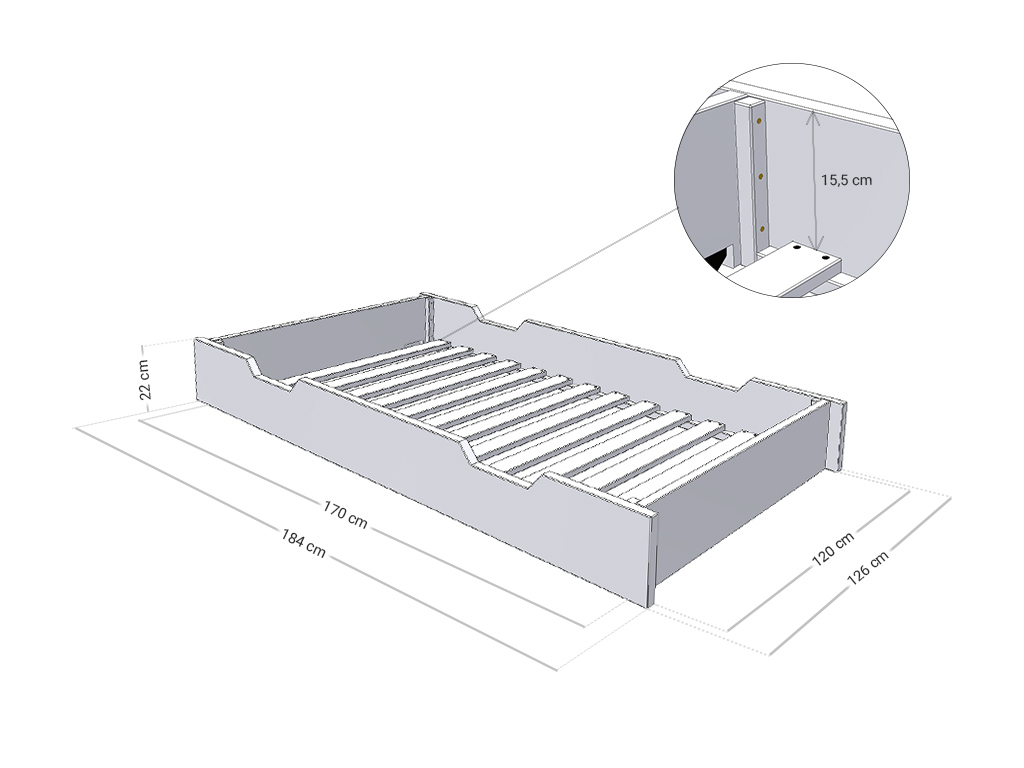 15,5 cm

22 cm

170 cm

184 cm

120 cm

126 cm