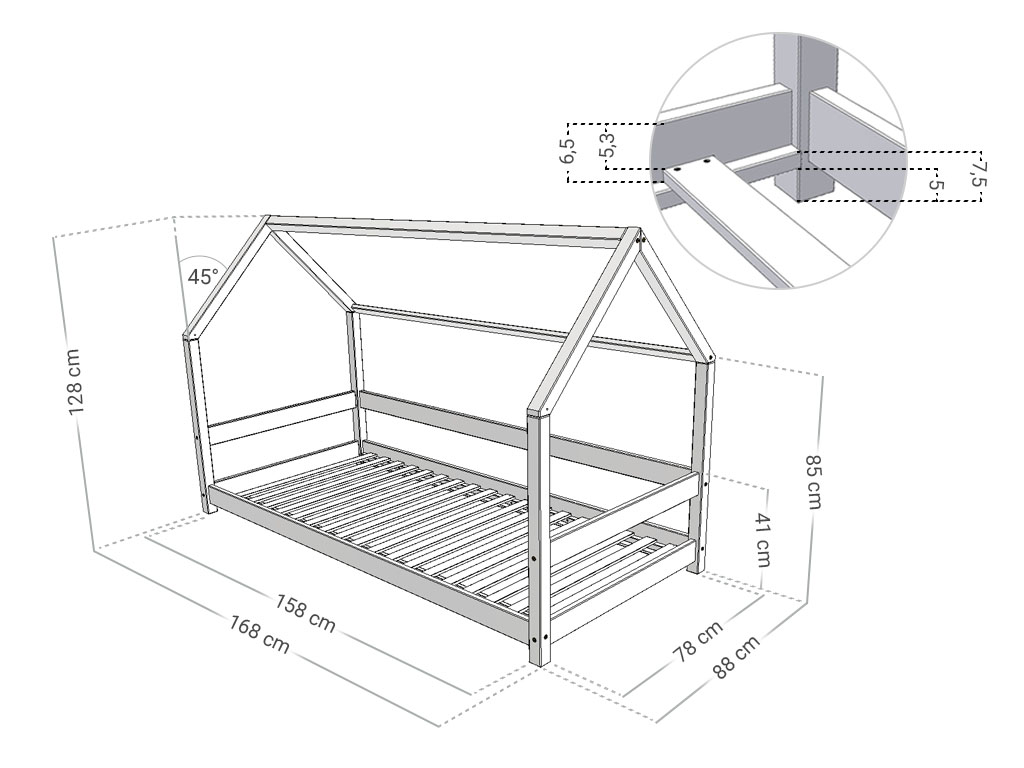 6,5
5,3
7,5
5
45°
128 cm
85 cm
41 cm
158 cm
168 cm
78 cm
88 cm