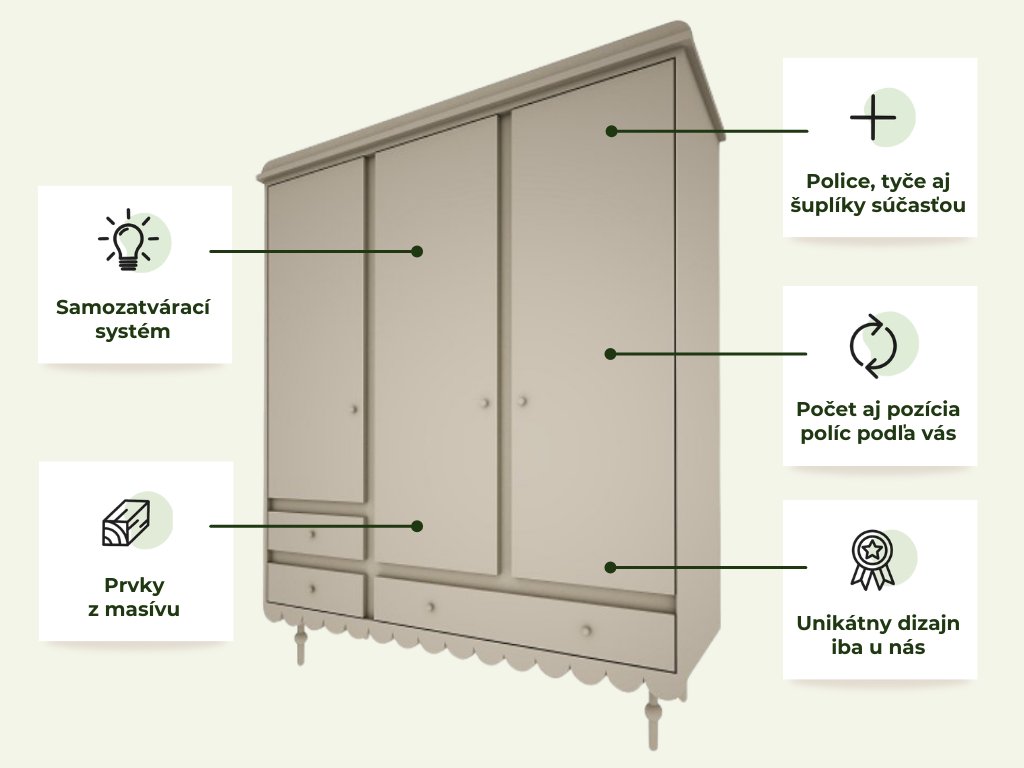 Samozatvárací systém

Prvky z masívu

Police, tyče aj šuplíky súčasťou

Počet aj pozícia políc podľa vás

Unikátny dizajn iba u nás